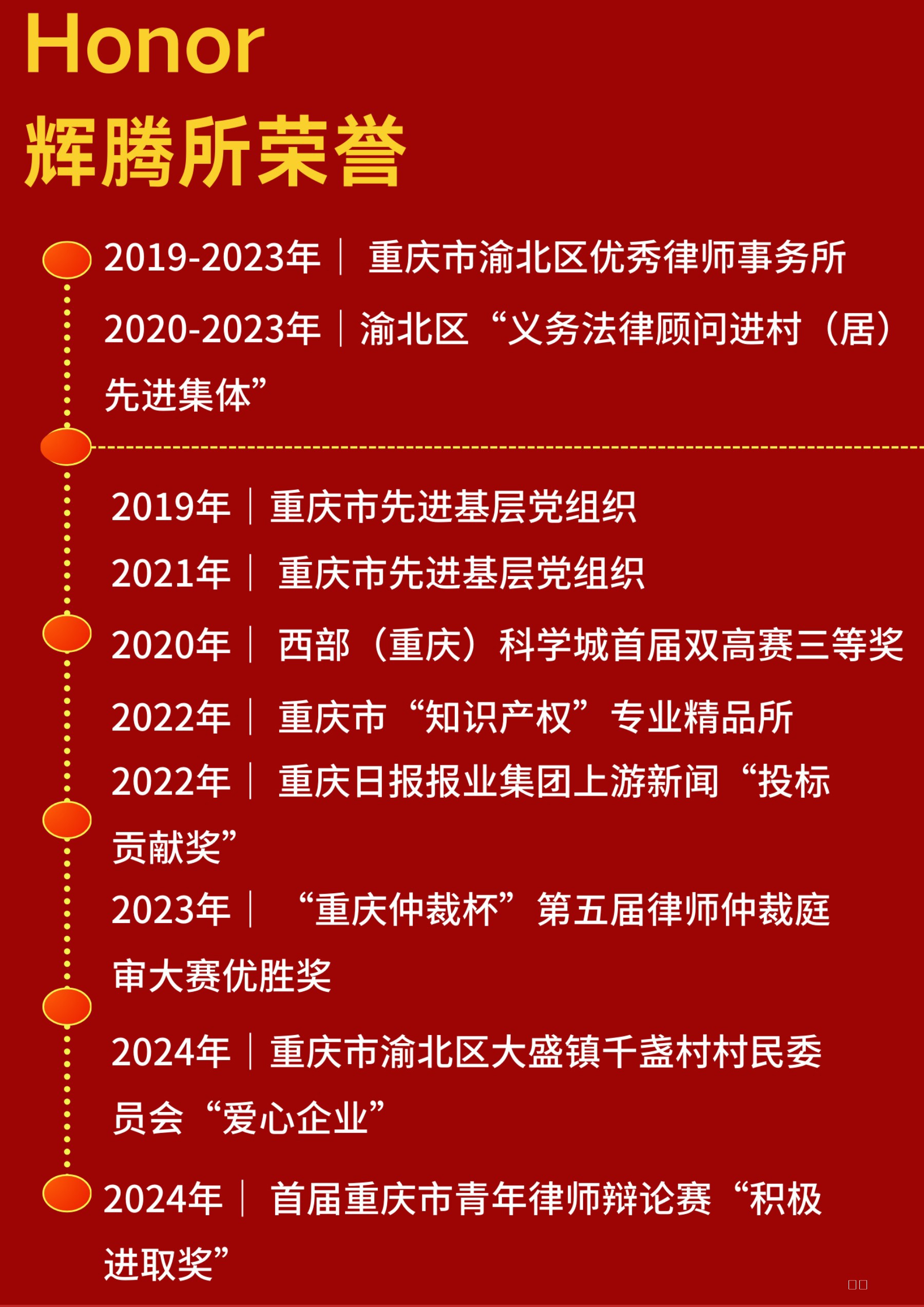 Honor
辉腾所荣誉

2019-2023年｜重庆市渝北区优秀律师事务所

2020-2023年｜渝北区“义务法律顾问进村（居）先进集体”

2019年｜重庆市先进基层党组织

2021年｜重庆市先进基层党组织

2020年｜西部（重庆）科学城首届双高赛三等奖

2022年｜重庆市“知识产权”专业精品所

2022年｜重庆日报报业集团上游新闻“投标贡献奖”

2023年｜“重庆仲裁杯”第五届律师仲裁庭审大赛优胜奖

2024年｜重庆市渝北区大盛镇千盏村村民委员会“爱心企业”

2024年｜首届重庆市青年律师辩论赛“积极进取奖”